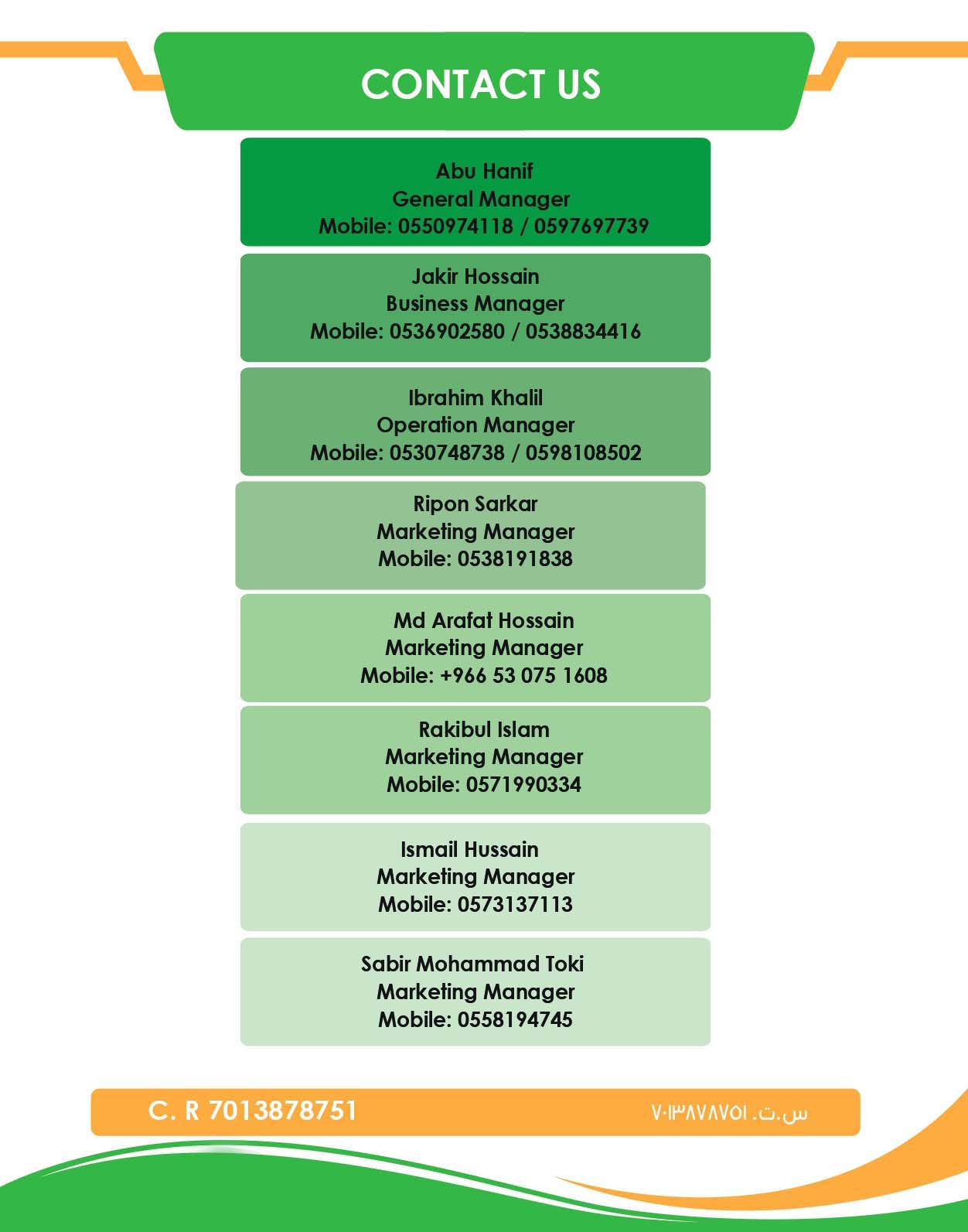 CONTACT US

Abu Hanif
General Manager
Mobile: 0550974118 / 0597697739

Jakir Hossain
Business Manager
Mobile: 0536902580 / 0538834416

Ibrahim Khalil
Operation Manager
Mobile: 0530748738 / 0598108502

Ripon Sarkar
Marketing Manager
Mobile: 0538191838

Md Arafat Hossain
Marketing Manager
Mobile: +966 53 075 1608

Rakibul Islam
Marketing Manager
Mobile: 0571990334

Ismail Hussain
Marketing Manager
Mobile: 0573137113

Sabir Mohammad Toki
Marketing Manager
Mobile: 0558194745

C. R 7013878751

س.ت. ٧٠١٣٨٧٨٧٥١